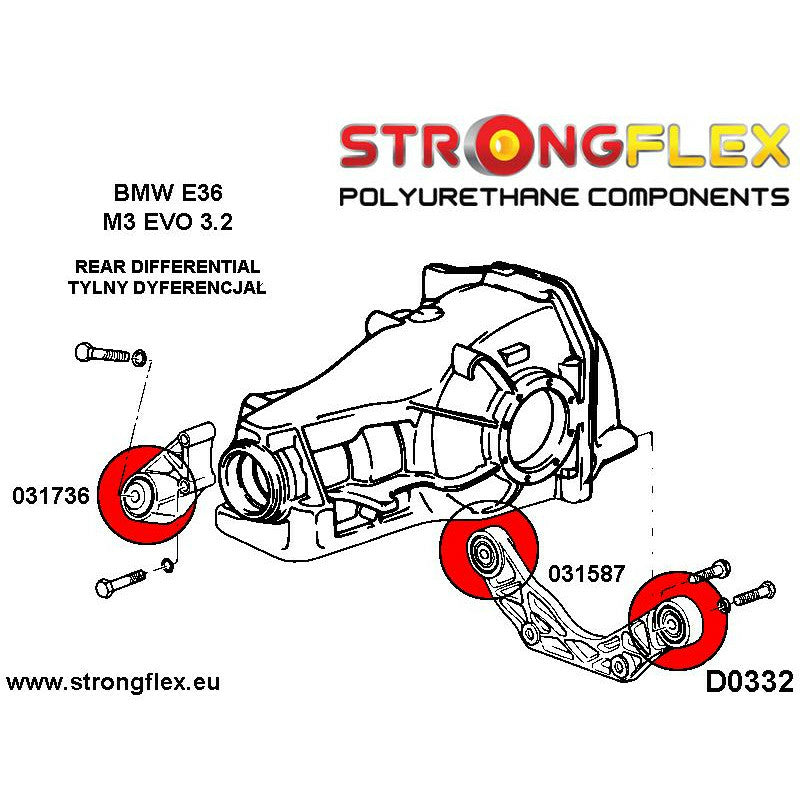 STRONGFLEX
POLYURETHANE COMPONENTS

BMW E36
M3 EVO 3.2

REAR DIFFERENTIAL
TYLNY DYFERENCJAŁ

031736

031587

www.strongflex.eu

D0332